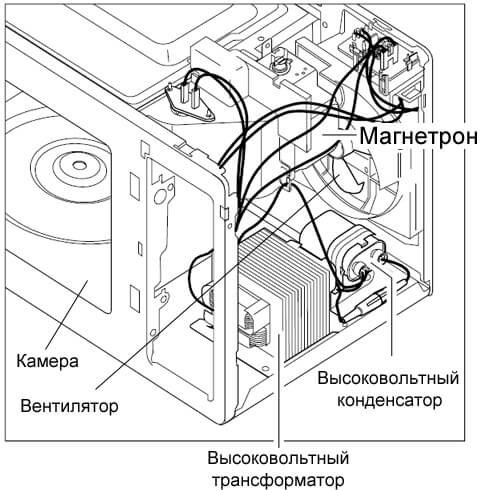 Магнетрон

Камера

Вентилятор

Высоковольтный конденсатор

Высоковольтный трансформатор